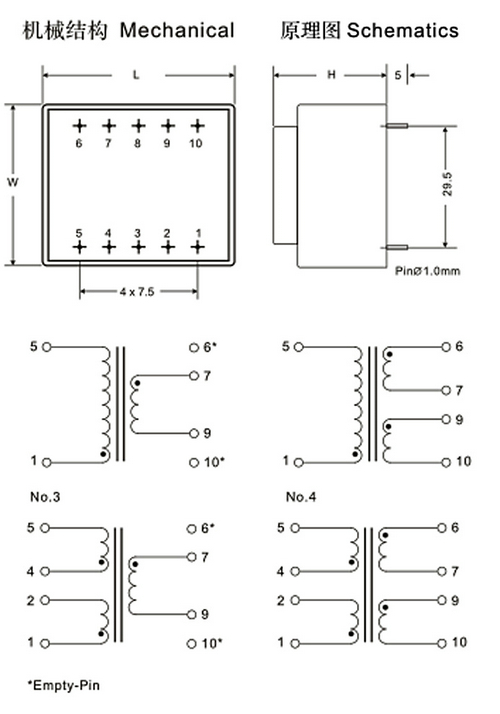 机械结构 Mechanical

原理图 Schematics

L

W

6 7 8 9 10

5 4 3 2 1

4 x 7.5

H

5

29.5

PinØ1.0mm

5

1

6*

7

9

10*

5

1

6

7

9

10

No.3

No.4

5

4

2

1

6*

7

9

10*

5

4

2

1

6

7

9

10

*Empty-Pin