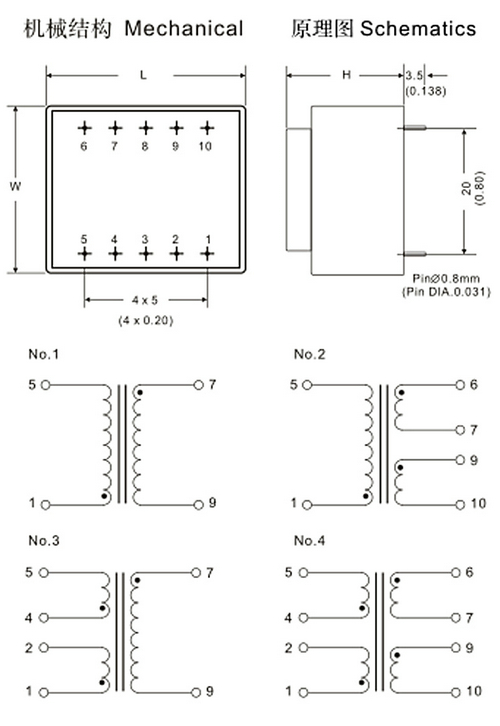 机械结构 Mechanical

原理图 Schematics

L

W

6 7 8 9 10

5 4 3 2 1

4 x 5
(4 x 0.20)

H

3.5
(0.138)

20
(0.80)

Pin∅0.8mm
(Pin DIA.0.031)

No.1

5

1

7

9

No.2

5

1

6

7

9

10

No.3

5

4

2

1

7

9

No.4

5

4

2

1

6

7

9

10