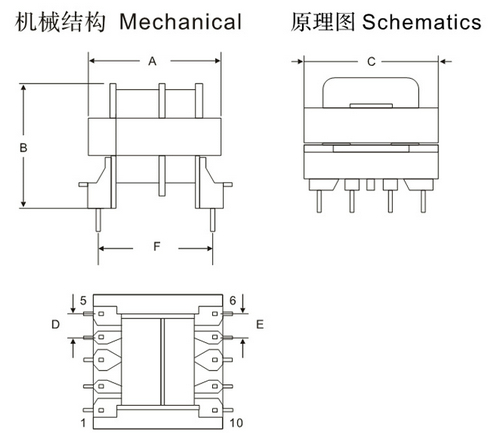 机械结构 Mechanical

原理图 Schematics

A

B

F

C

5

6

D

E

1

10