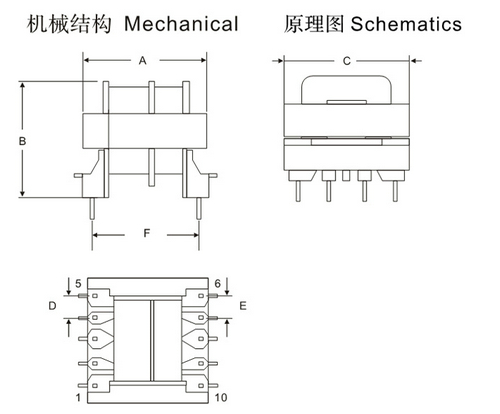 机械结构 Mechanical

原理图 Schematics

A

B

F

C

5

6

D

E

1

10