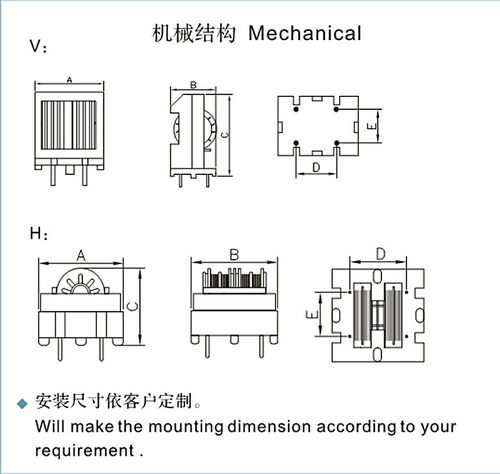 机械结构 Mechanical

V:

A

B

C

E

D

H:

A

C

B

D

E

◆ 安装尺寸依客户定制。
Will make the mounting dimension according to your requirement .