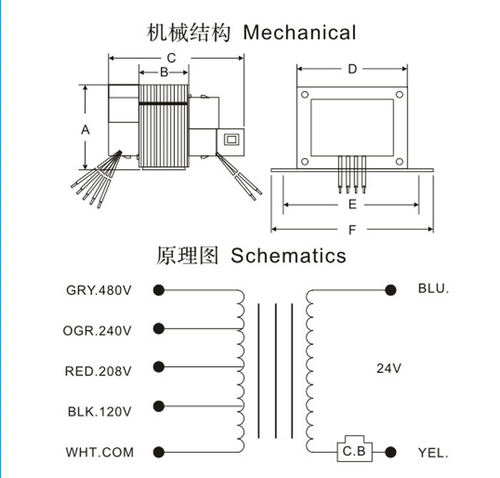 机械结构 Mechanical

C
B
A
D
E
F

原理图 Schematics

GRY.480V
OGR.240V
RED.208V
BLK.120V
WHT.COM

BLU.
24V
C.B
YEL.