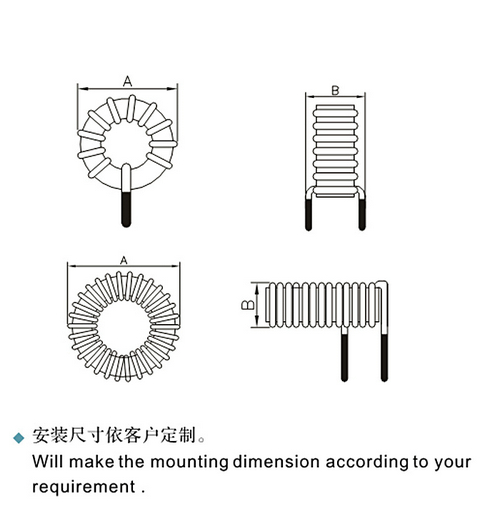 A

B

A

B

◆ 安装尺寸依客户定制。
Will make the mounting dimension according to your requirement .