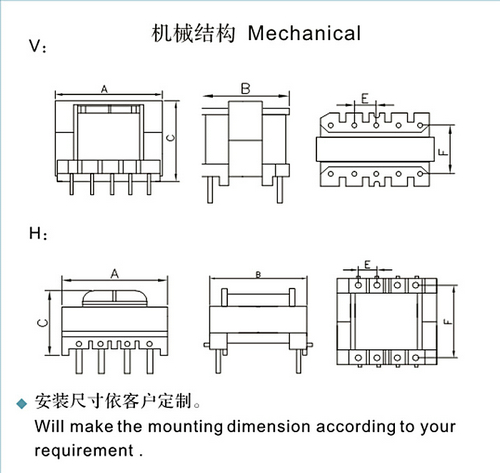 机械结构 Mechanical

V:

A

C

B

E

F

H:

A

C

B

E

F

◆ 安装尺寸依客户定制。

Will make the mounting dimension according to your requirement .