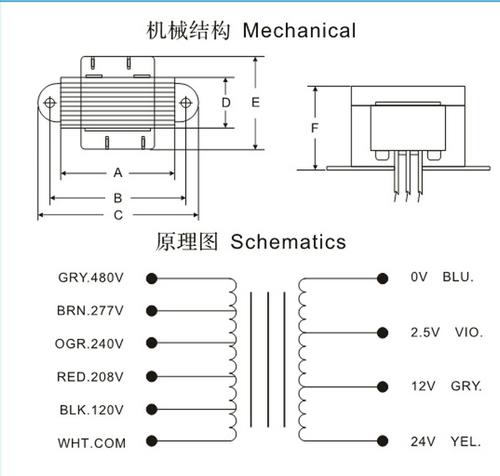 机械结构 Mechanical

D E

F

A

B

C

原理图 Schematics

GRY.480V

BRN.277V

OGR.240V

RED.208V

BLK.120V

WHT.COM

0V BLU.

2.5V VIO.

12V GRY.

24V YEL.