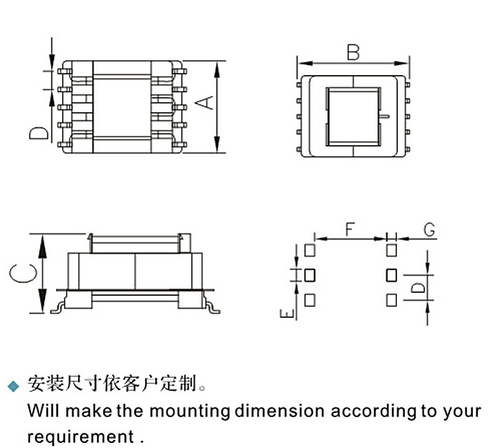 D
A
B
C
F
G
E
D

◆ 安装尺寸依客户定制。
Will make the mounting dimension according to your requirement .