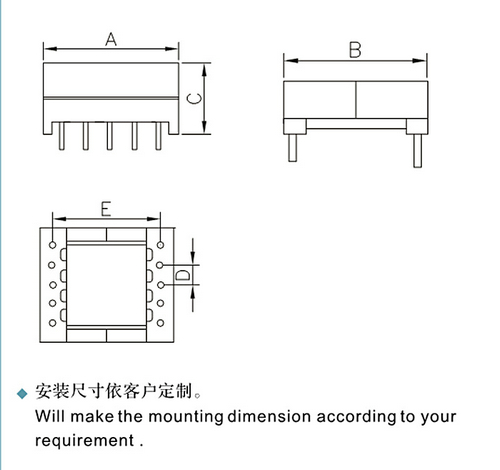 A

C

B

E

D

◆ 安装尺寸依客户定制。
Will make the mounting dimension according to your requirement .